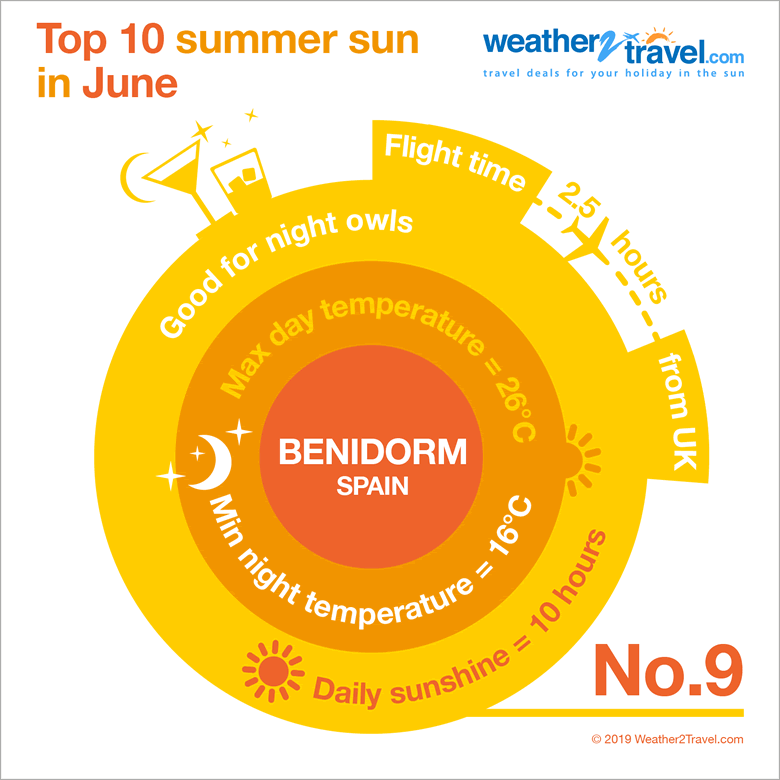 Top 10 summer sun in June

weather2travel.com
travel deals for your holiday in the sun

Flight time 2.5 hours from UK

Good for night owls

Max day temperature = 26°C

BENIDORM
SPAIN

Min night temperature = 16°C

Daily sunshine = 10 hours

No.9

© 2019 Weather2Travel.com