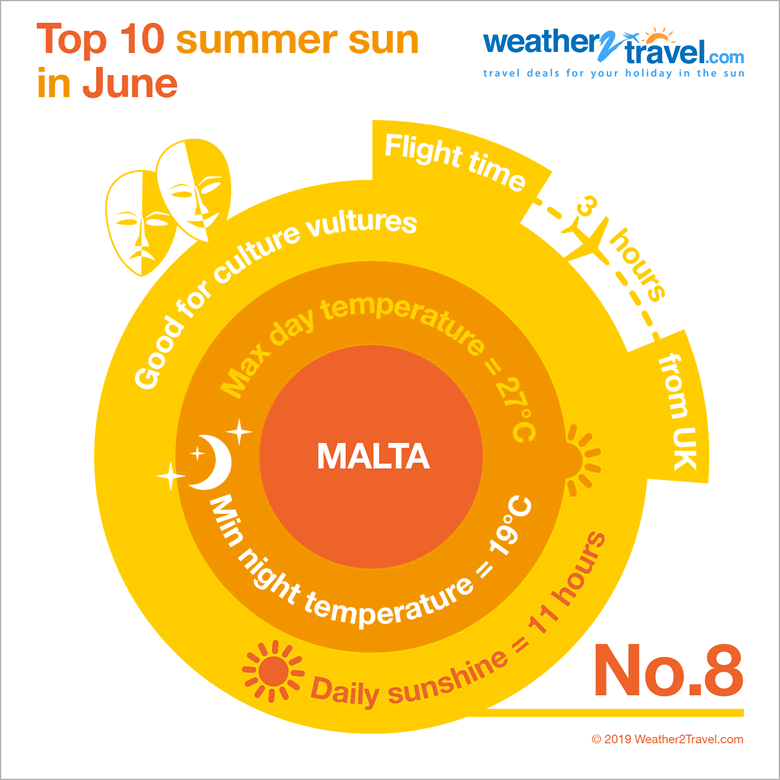 Top 10 summer sun in June

weather2travel.com
travel deals for your holiday in the sun

Flight time 3 hours from UK

Good for culture vultures

Max day temperature = 27°C

MALTA

Min night temperature = 19°C

Daily sunshine = 11 hours

No.8

© 2019 Weather2Travel.com