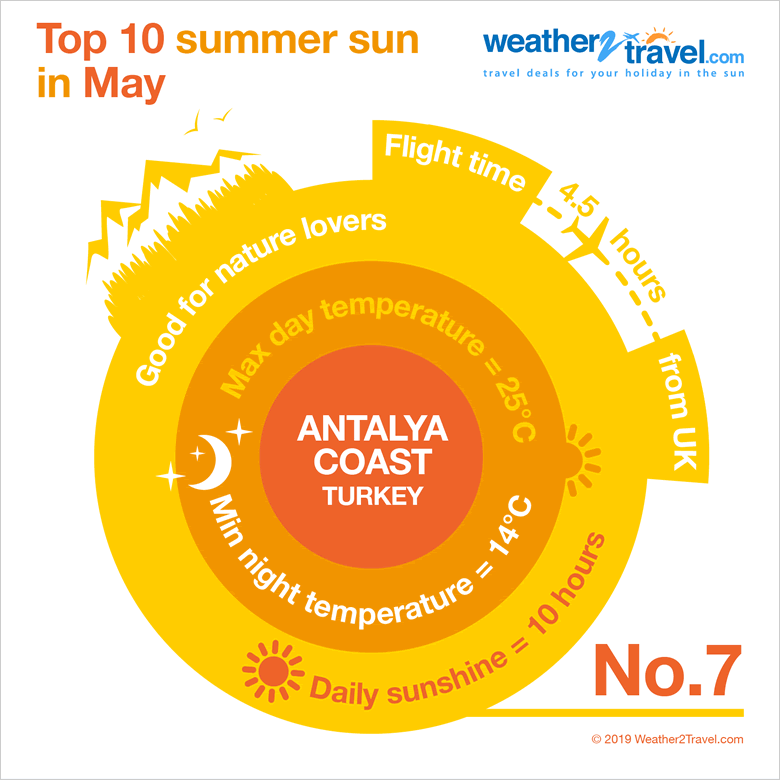 Top 10 summer sun in May

weather2travel.com
travel deals for your holiday in the sun

Flight time 4.5 hours from UK

Good for nature lovers

Max day temperature = 25°C

ANTALYA COAST
TURKEY

Min night temperature = 14°C

Daily sunshine = 10 hours

No.7

© 2019 Weather2Travel.com