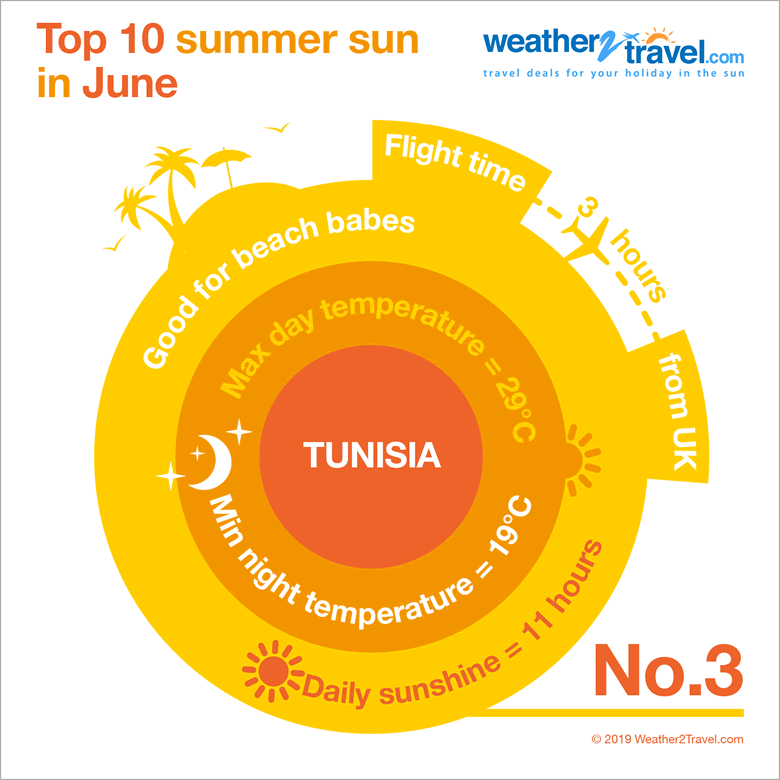 Top 10 summer sun in June

weather2travel.com
travel deals for your holiday in the sun

Flight time 3 hours from UK

Good for beach babes

Max day temperature = 29°C

TUNISIA

Min night temperature = 19°C

Daily sunshine = 11 hours

No.3

© 2019 Weather2Travel.com