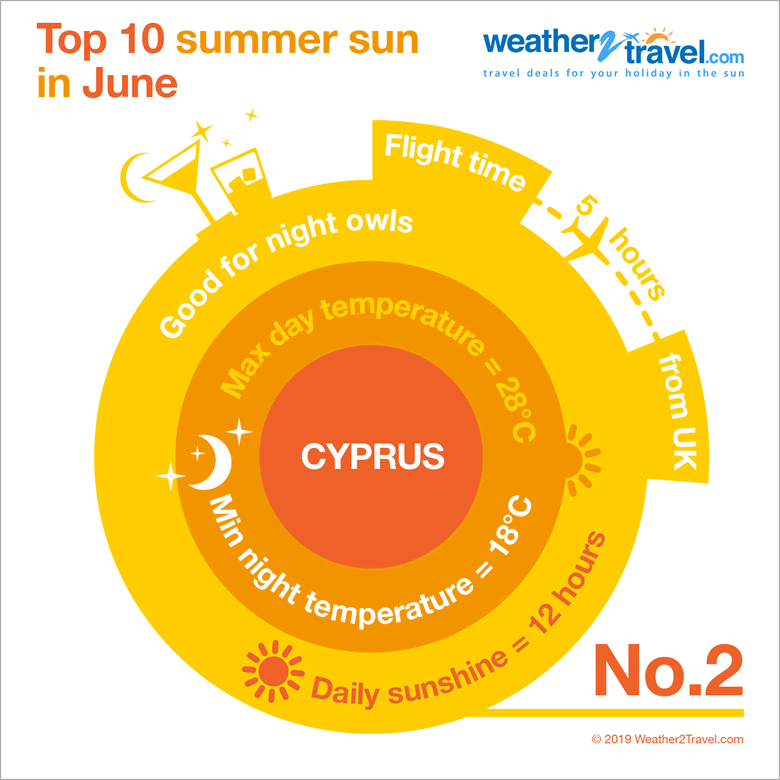 Top 10 summer sun in June

weather2travel.com
travel deals for your holiday in the sun

Flight time 5 hours from UK

Good for night owls

Max day temperature = 28°C

CYPRUS

Min night temperature = 18°C

Daily sunshine = 12 hours

No.2

© 2019 Weather2Travel.com