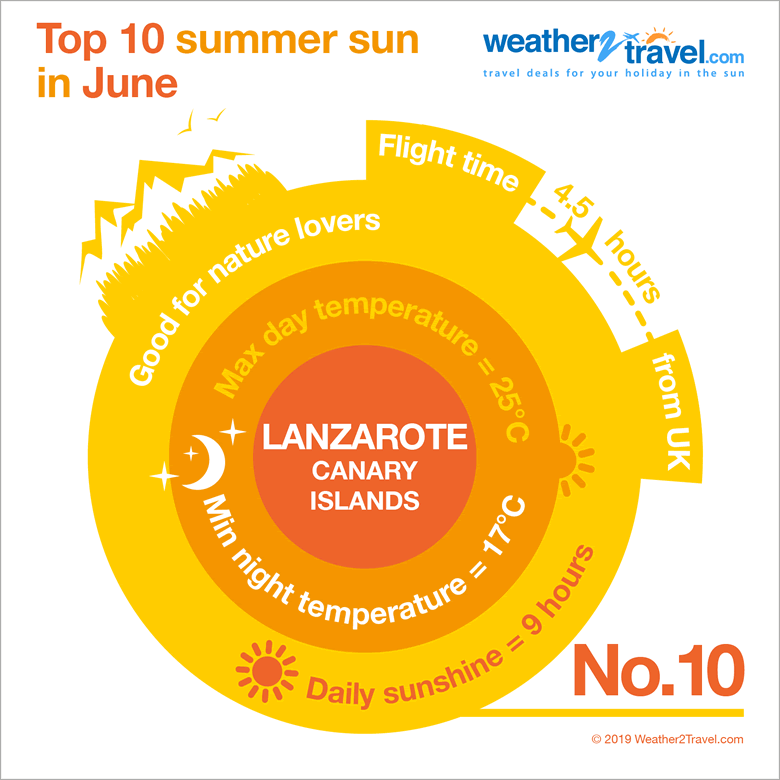 Top 10 summer sun in June

weather2travel.com
travel deals for your holiday in the sun

Flight time 4.5 hours from UK

Good for nature lovers

Max day temperature = 25°C

LANZAROTE
CANARY ISLANDS

Min night temperature = 17°C

Daily sunshine = 9 hours

No.10

© 2019 Weather2Travel.com