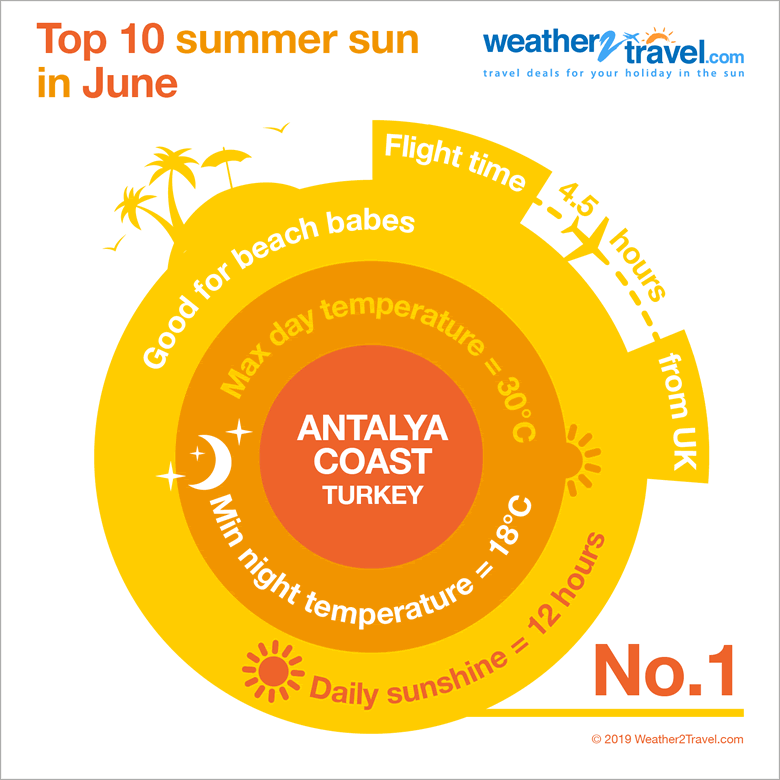 Top 10 summer sun in June

weather2travel.com
travel deals for your holiday in the sun

Flight time 4.5 hours from UK

Good for beach babes

Max day temperature = 30°C

ANTALYA COAST
TURKEY

Min night temperature = 18°C

Daily sunshine = 12 hours

No.1

© 2019 Weather2Travel.com